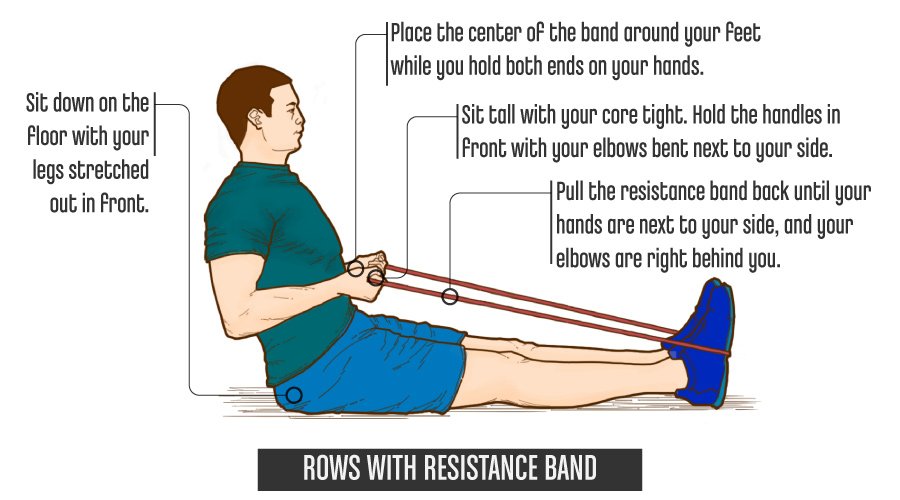 Sit down on the floor with your legs stretched out in front.

Place the center of the band around your feet while you hold both ends on your hands.

Sit tall with your core tight. Hold the handles in front with your elbows bent next to your side.

Pull the resistance band back until your hands are next to your side, and your elbows are right behind you.

ROWS WITH RESISTANCE BAND