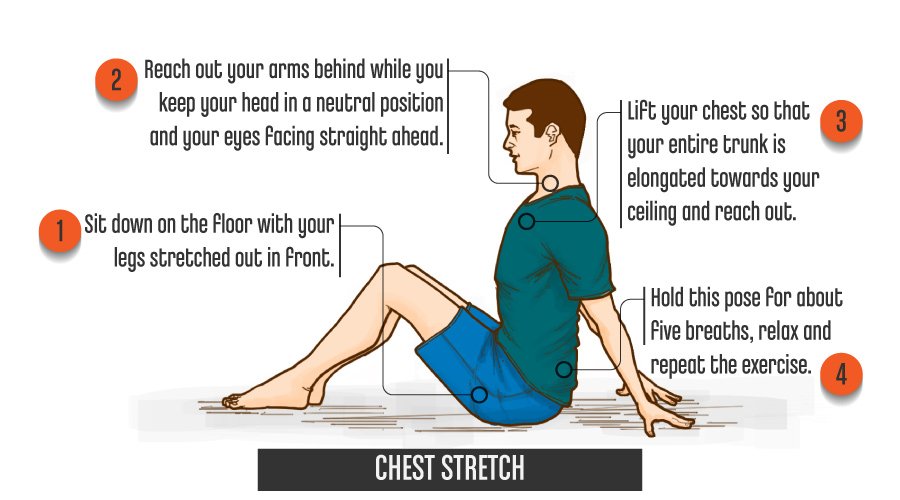 2 Reach out your arms behind while you keep your head in a neutral position and your eyes facing straight ahead.

3 Lift your chest so that your entire trunk is elongated towards your ceiling and reach out.

1 Sit down on the floor with your legs stretched out in front.

Hold this pose for about five breaths, relax and repeat the exercise. 4

CHEST STRETCH